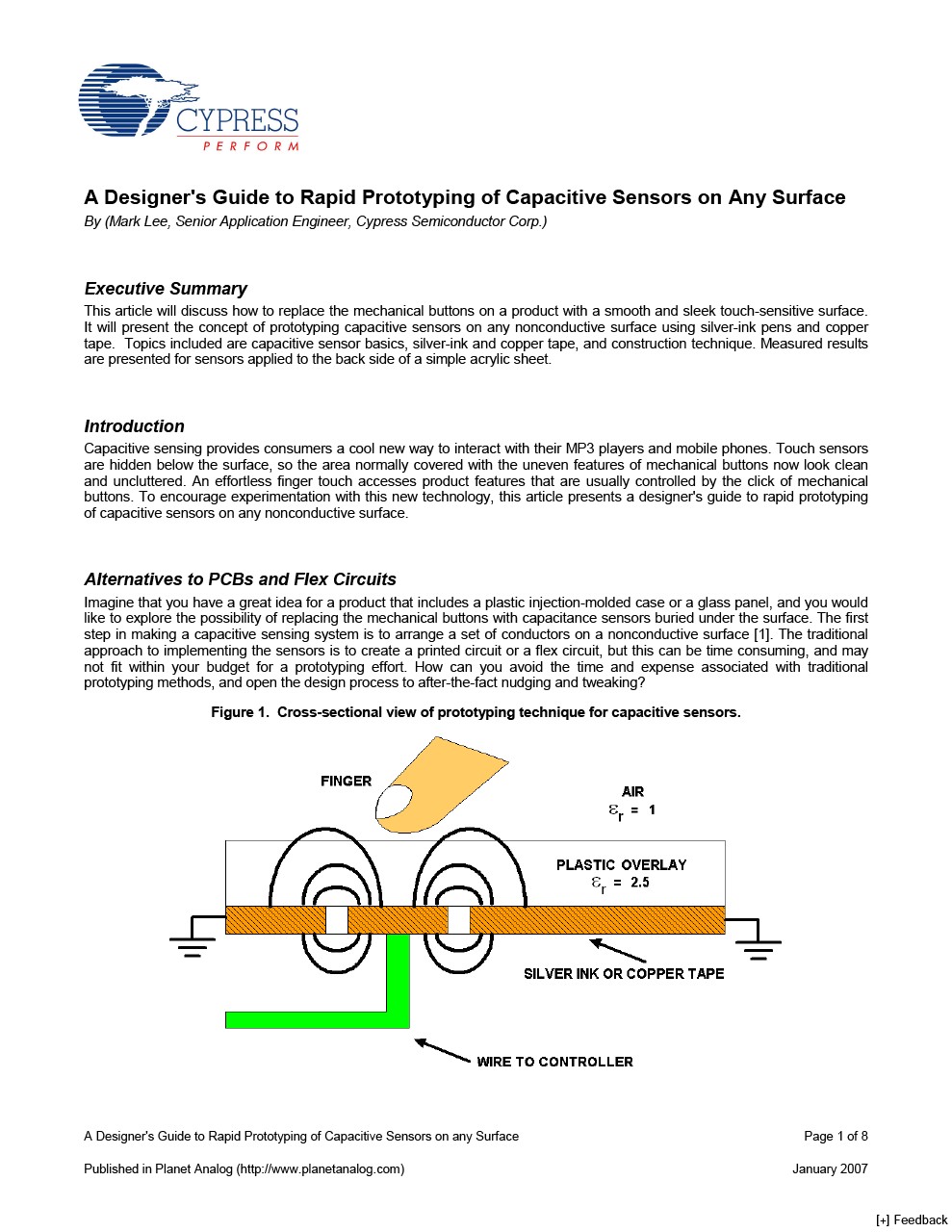 CYPRESS
PERFORM

A Designer's Guide to Rapid Prototyping of Capacitive Sensors on Any Surface
By (Mark Lee, Senior Application Engineer, Cypress Semiconductor Corp.)

Executive Summary
This article will discuss how to replace the mechanical buttons on a product with a smooth and sleek touch-sensitive surface. It will present the concept of prototyping capacitive sensors on any nonconductive surface using silver-ink pens and copper tape. Topics included are capacitive sensor basics, silver-ink and copper tape, and construction technique. Measured results are presented for sensors applied to the back side of a simple acrylic sheet.

Introduction
Capacitive sensing provides consumers a cool new way to interact with their MP3 players and mobile phones. Touch sensors are hidden below the surface, so the area normally covered with the uneven features of mechanical buttons now look clean and uncluttered. An effortless finger touch accesses product features that are usually controlled by the click of mechanical buttons. To encourage experimentation with this new technology, this article presents a designer's guide to rapid prototyping of capacitive sensors on any nonconductive surface.

Alternatives to PCBs and Flex Circuits
Imagine that you have a great idea for a product that includes a plastic injection-molded case or a glass panel, and you would like to explore the possibility of replacing the mechanical buttons with capacitance sensors buried under the surface. The first step in making a capacitive sensing system is to arrange a set of conductors on a nonconductive surface [1]. The traditional approach to implementing the sensors is to create a printed circuit or a flex circuit, but this can be time consuming, and may not fit within your budget for a prototyping effort. How can you avoid the time and expense associated with traditional prototyping methods, and open the design process to after-the-fact nudging and tweaking?

Figure 1. Cross-sectional view of prototyping technique for capacitive sensors.

FINGER
AIR
$\varepsilon_r = 1$
PLASTIC OVERLAY
$\varepsilon_r = 2.5$
SILVER INK OR COPPER TAPE
WIRE TO CONTROLLER

A Designer's Guide to Rapid Prototyping of Capacitive Sensors on any Surface Page 1 of 8

Published in Planet Analog (http://www.planetanalog.com) January 2007

[+] Feedback