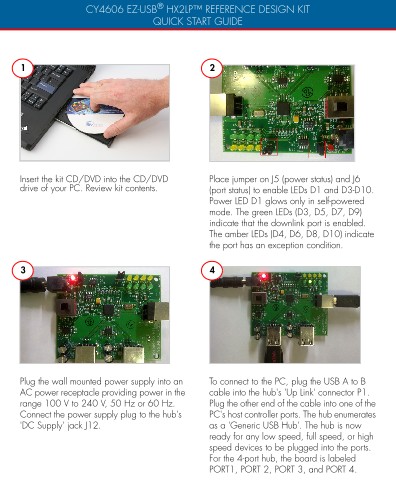 CY4606 EZ-USB® HX2LP™ REFERENCE DESIGN KIT
QUICK START GUIDE

1

Insert the kit CD/DVD into the CD/DVD drive of your PC. Review kit contents.

2

Place jumper on J5 (power status) and J6 (port status) to enable LEDs D1 and D3-D10. Power LED D1 glows only in self-powered mode. The green LEDs (D3, D5, D7, D9) indicate that the downlink port is enabled. The amber LEDs (D4, D6, D8, D10) indicate the port has an exception condition.

3

Plug the wall mounted power supply into an AC power receptacle providing power in the range 100 V to 240 V, 50 Hz or 60 Hz. Connect the power supply plug to the hub's 'DC Supply' jack J12.

4

To connect to the PC, plug the USB A to B cable into the hub's 'Up Link' connector P1. Plug the other end of the cable into one of the PC's host controller ports. The hub enumerates as a 'Generic USB Hub'. The hub is now ready for any low speed, full speed, or high speed devices to be plugged into the ports. For the 4-port hub, the board is labeled PORT1, PORT 2, PORT 3, and PORT 4.