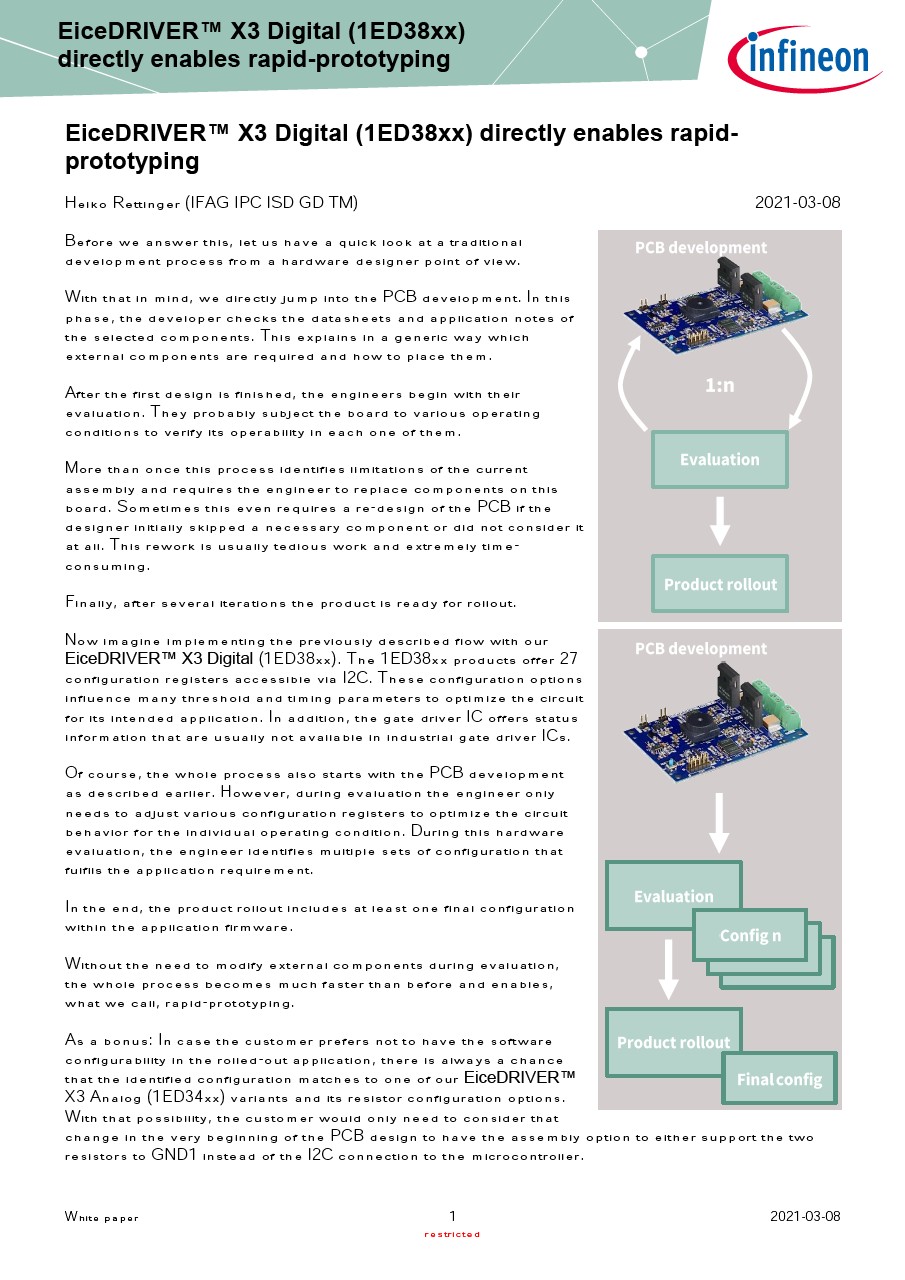 EiceDRIVER™ X3 Digital (1ED38xx) directly enables rapid-prototyping

infineon

EiceDRIVER™ X3 Digital (1ED38xx) directly enables rapid-prototyping

Heiko Rettinger (IFAG IPC ISD GD TM)

2021-03-08

Before we answer this, let us have a quick look at a traditional development process from a hardware designer point of view.

With that in mind, we directly jump into the PCB development. In this phase, the developer checks the datasheets and application notes of the selected components. This explains in a generic way which external components are required and how to place them.

After the first design is finished, the engineers begin with their evaluation. They probably subject the board to various operating conditions to verify its operability in each one of them.

More than once this process identifies limitations of the current assembly and requires the engineer to replace components on this board. Sometimes this even requires a re-design of the PCB if the designer initially skipped a necessary component or did not consider it at all. This rework is usually tedious work and extremely time-consuming.

Finally, after several iterations the product is ready for rollout.

Now imagine implementing the previously described flow with our EiceDRIVER™ X3 Digital (1ED38xx). The 1ED38xx products offer 27 configuration registers accessible via I2C. These configuration options influence many threshold and timing parameters to optimize the circuit for its intended application. In addition, the gate driver IC offers status information that are usually not available in industrial gate driver ICs.

Of course, the whole process also starts with the PCB development as described earlier. However, during evaluation the engineer only needs to adjust various configuration registers to optimize the circuit behavior for the individual operating condition. During this hardware evaluation, the engineer identifies multiple sets of configuration that fulfils the application requirement.

In the end, the product rollout includes at least one final configuration within the application firmware.

Without the need to modify external components during evaluation, the whole process becomes much faster than before and enables, what we call, rapid-prototyping.

As a bonus: In case the customer prefers not to have the software configurability in the rolled-out application, there is always a chance that the identified configuration matches to one of our EiceDRIVER™ X3 Analog (1ED34xx) variants and its resistor configuration options. With that possibility, the customer would only need to consider that change in the very beginning of the PCB design to have the assembly option to either support the two resistors to GND1 instead of the I2C connection to the microcontroller.

PCB development
1:n
Evaluation
Product rollout

PCB development
Evaluation
Config n
Product rollout
Final config

White paper
1
restricted
2021-03-08