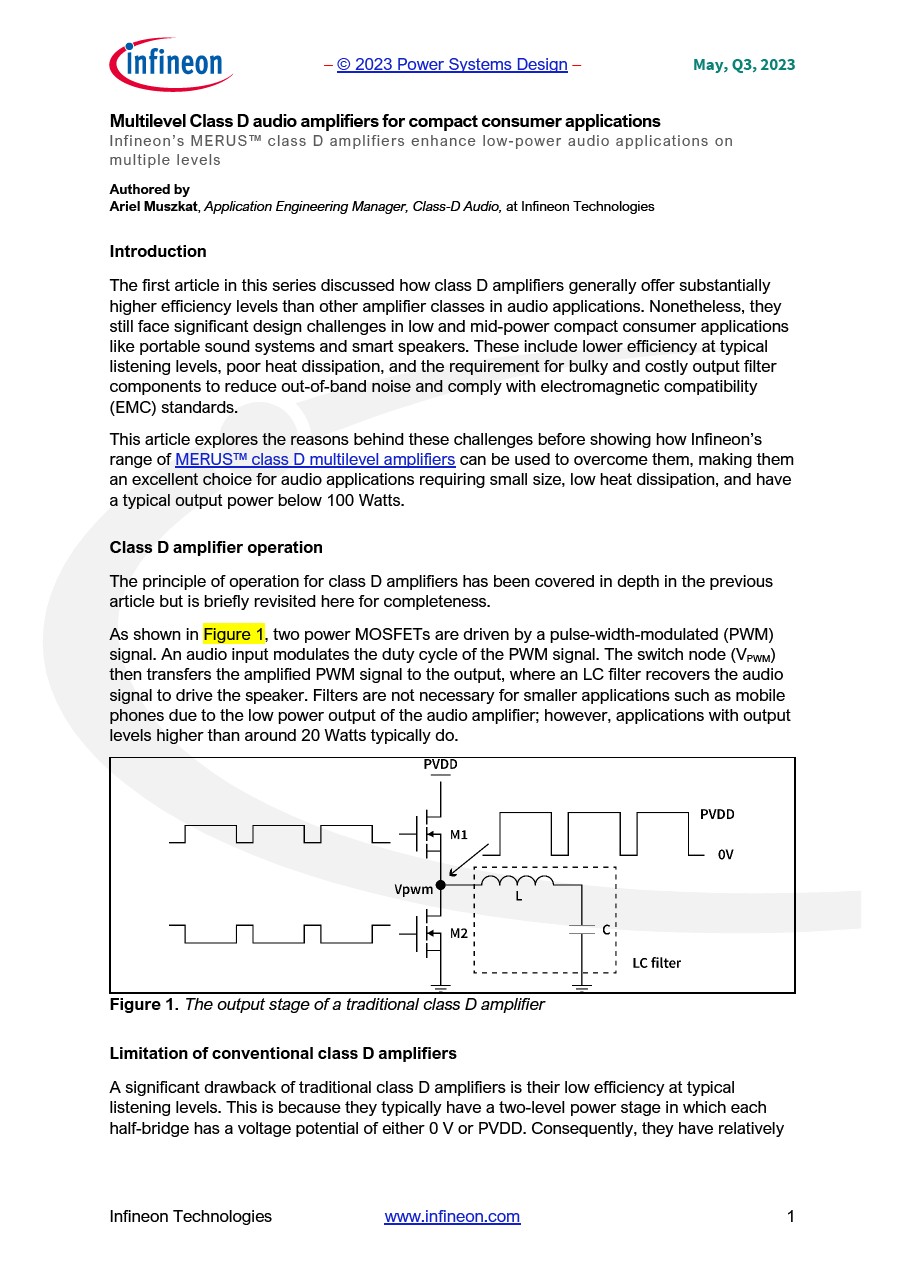 infineon

– © 2023 Power Systems Design –

May, Q3, 2023

Multilevel Class D audio amplifiers for compact consumer applications
Infineon's MERUS™ class D amplifiers enhance low-power audio applications on multiple levels

Authored by
Ariel Muszkat, Application Engineering Manager, Class-D Audio, at Infineon Technologies

Introduction

The first article in this series discussed how class D amplifiers generally offer substantially higher efficiency levels than other amplifier classes in audio applications. Nonetheless, they still face significant design challenges in low and mid-power compact consumer applications like portable sound systems and smart speakers. These include lower efficiency at typical listening levels, poor heat dissipation, and the requirement for bulky and costly output filter components to reduce out-of-band noise and comply with electromagnetic compatibility (EMC) standards.

This article explores the reasons behind these challenges before showing how Infineon's range of MERUS™ class D multilevel amplifiers can be used to overcome them, making them an excellent choice for audio applications requiring small size, low heat dissipation, and have a typical output power below 100 Watts.

Class D amplifier operation

The principle of operation for class D amplifiers has been covered in depth in the previous article but is briefly revisited here for completeness.

As shown in Figure 1, two power MOSFETs are driven by a pulse-width-modulated (PWM) signal. An audio input modulates the duty cycle of the PWM signal. The switch node ($V_{PWM}$) then transfers the amplified PWM signal to the output, where an LC filter recovers the audio signal to drive the speaker. Filters are not necessary for smaller applications such as mobile phones due to the low power output of the audio amplifier; however, applications with output levels higher than around 20 Watts typically do.

PVDD
M1
PVDD
0V
Vpwm
L
M2
C
LC filter

Figure 1. The output stage of a traditional class D amplifier

Limitation of conventional class D amplifiers

A significant drawback of traditional class D amplifiers is their low efficiency at typical listening levels. This is because they typically have a two-level power stage in which each half-bridge has a voltage potential of either 0 V or PVDD. Consequently, they have relatively

Infineon Technologies www.infineon.com 1